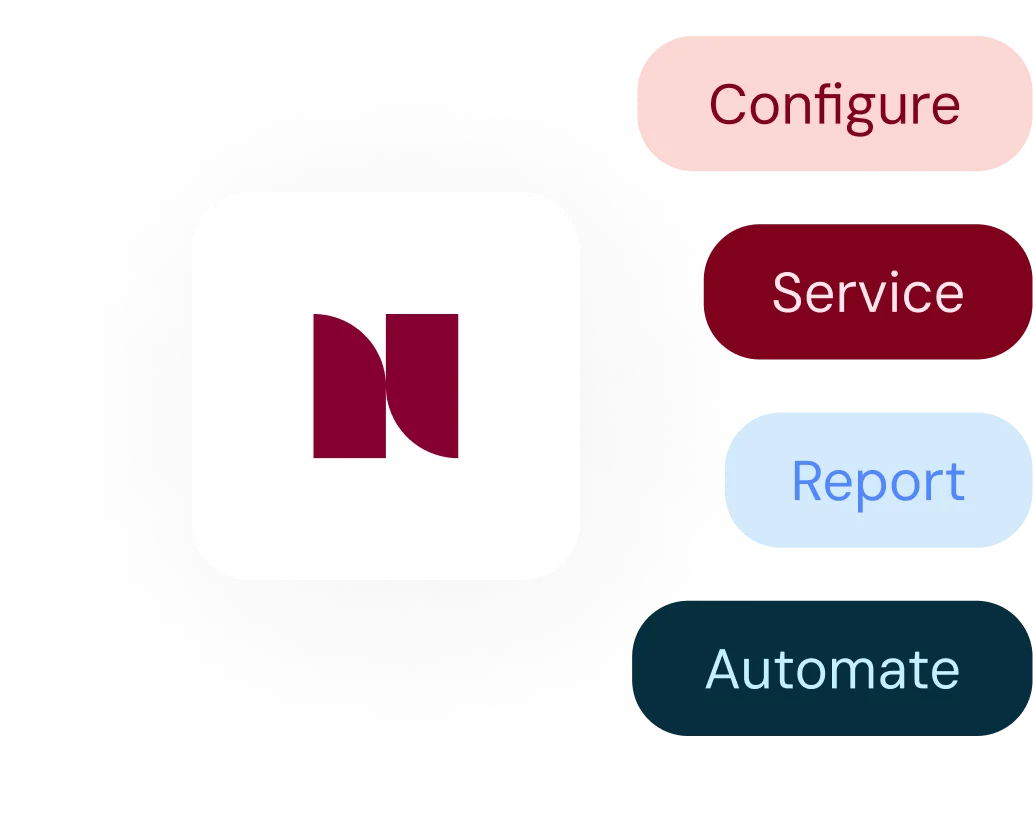 Configure

Service

Report

Automate